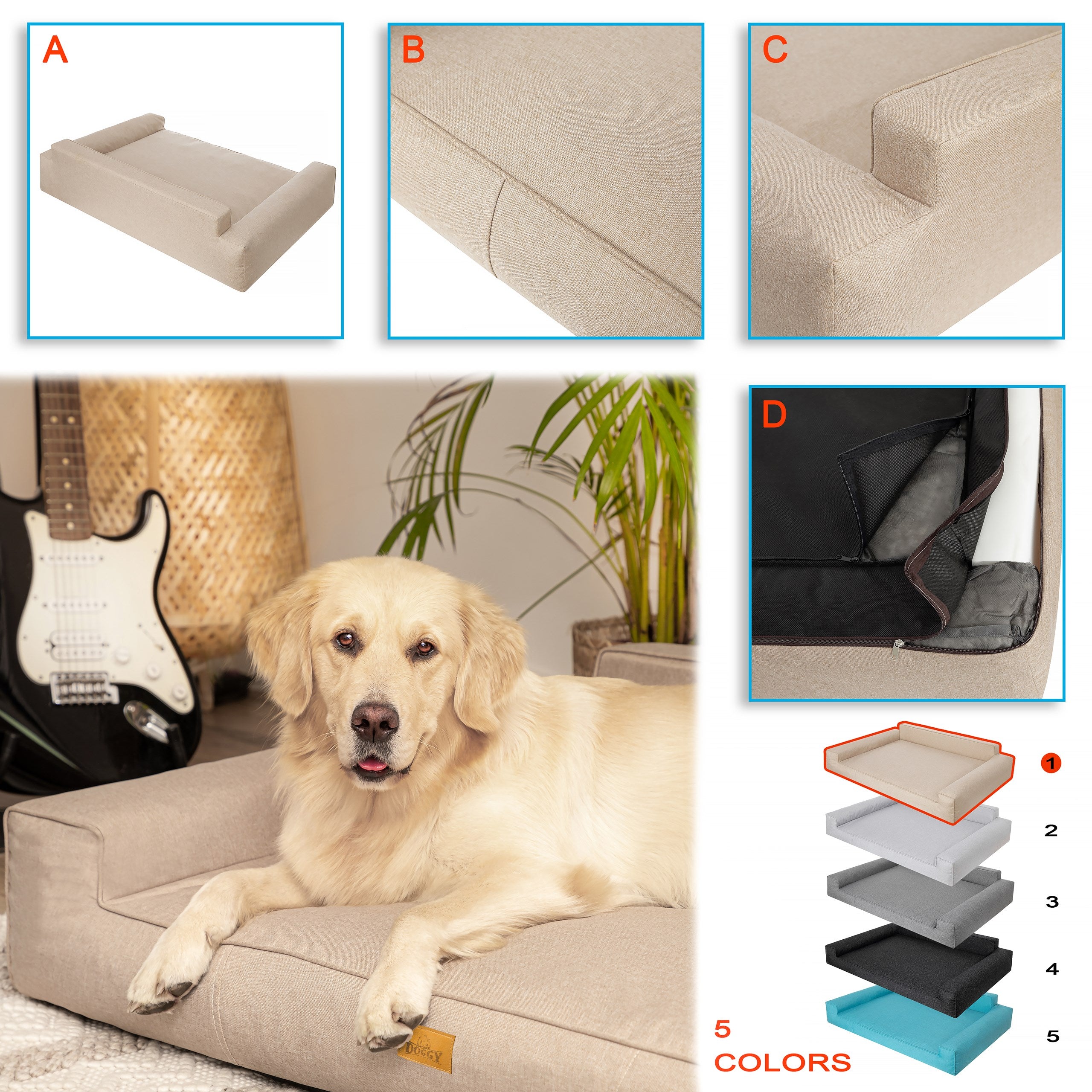 A

B

C

D

DOGGY

1

2

3

4

5

5 COLORS