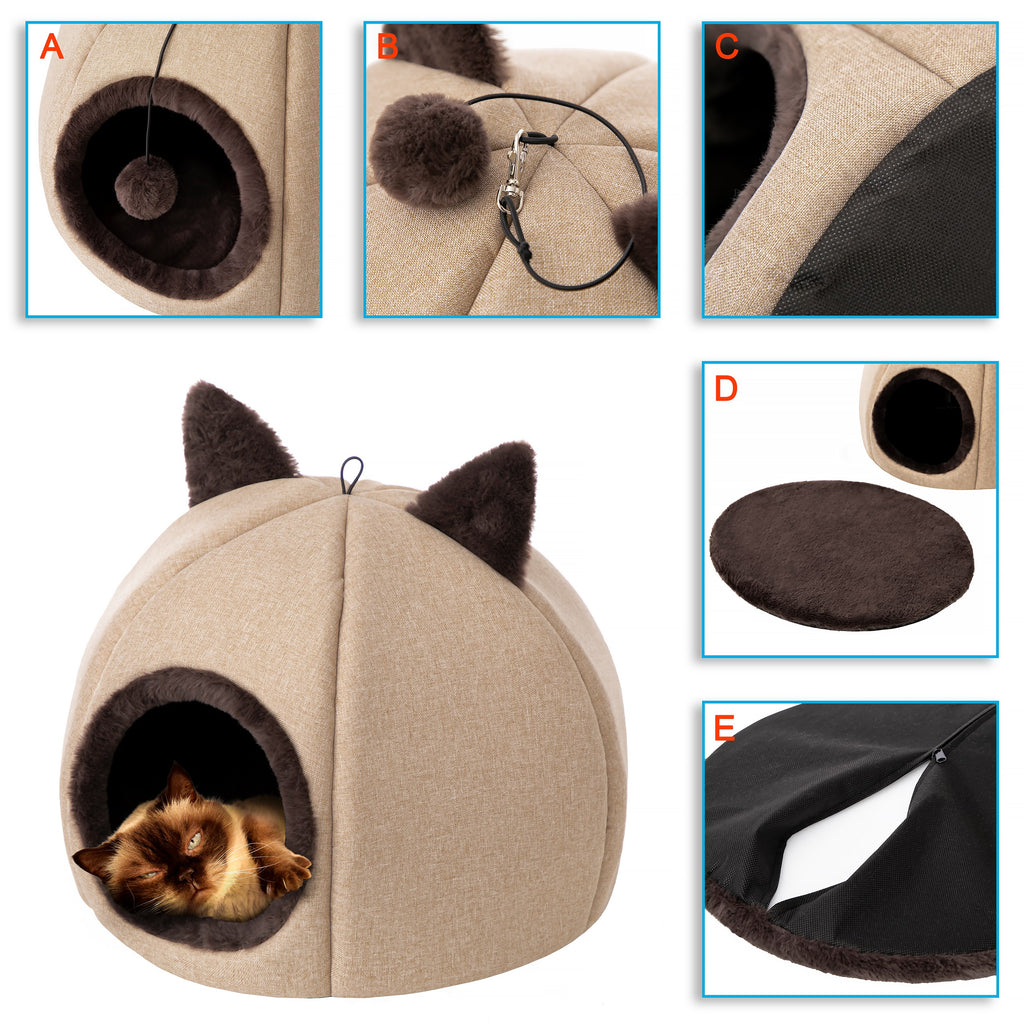 A

B

C

D

E