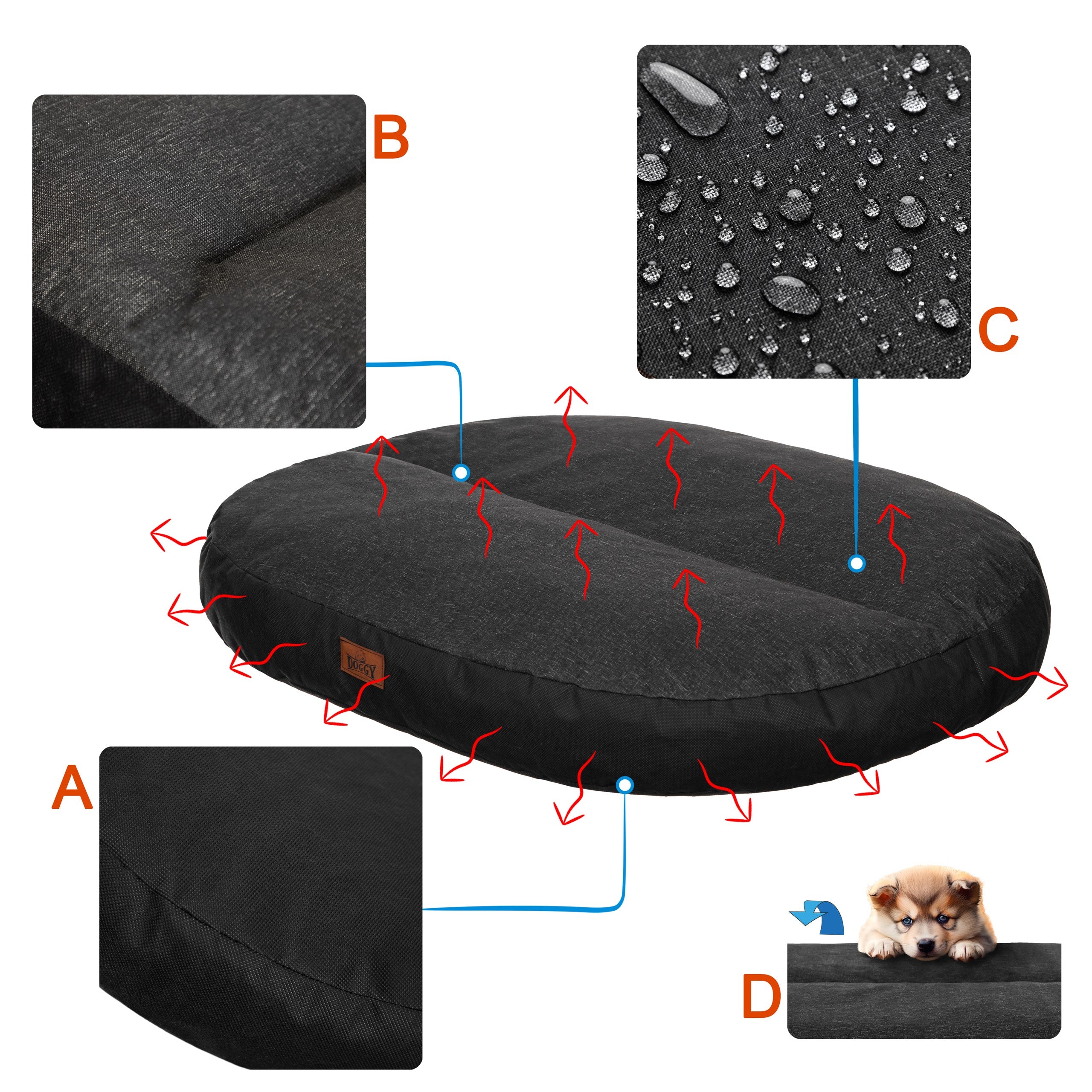 B

C

DOGGY

A

D