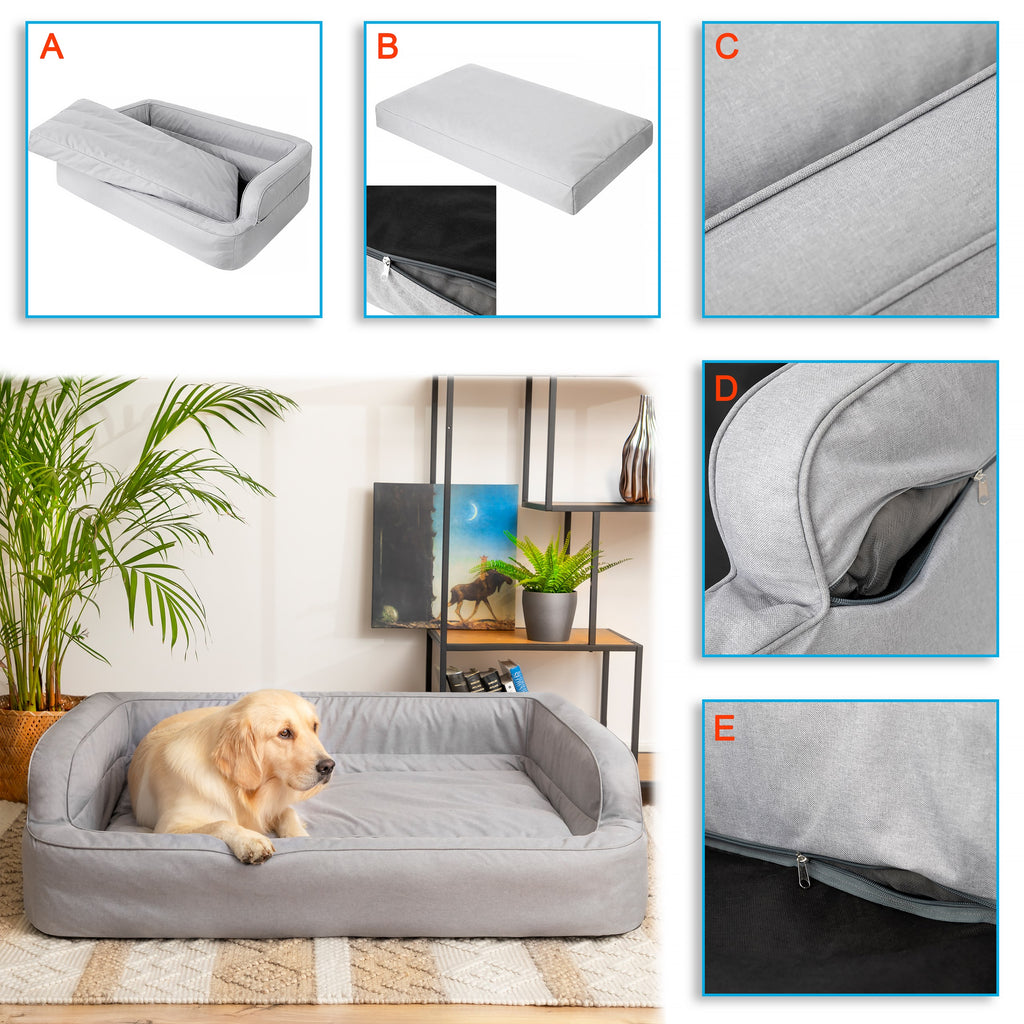 A

B

C

D

E